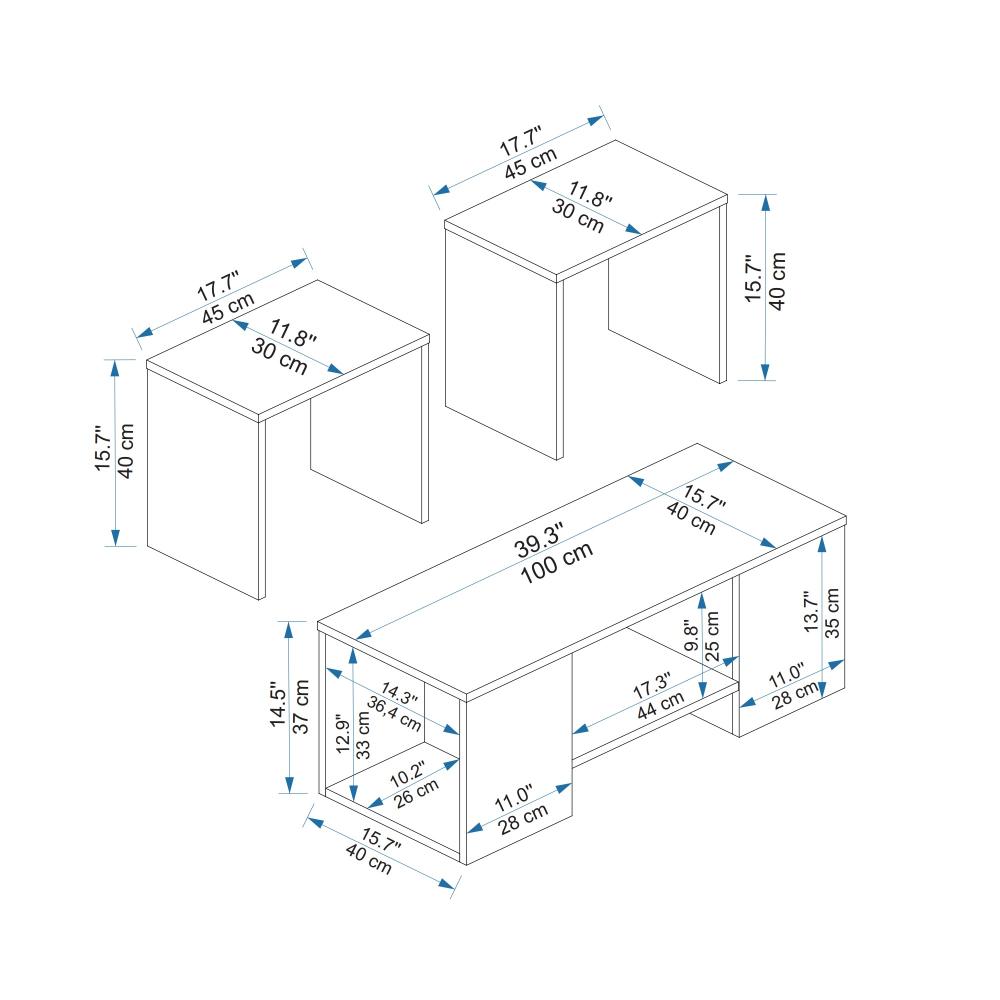 17.7"
45 cm
11.8"
30 cm
15.7"
40 cm

17.7"
45 cm
11.8"
30 cm
15.7"
40 cm

39.3"
100 cm
15.7"
40 cm
13.7"
35 cm
9.8"
25 cm
11.0"
28 cm
17.3"
44 cm
14.5"
37 cm
14.3"
36,4 cm
12.9"
33 cm
10.2"
26 cm
11.0"
28 cm
15.7"
40 cm