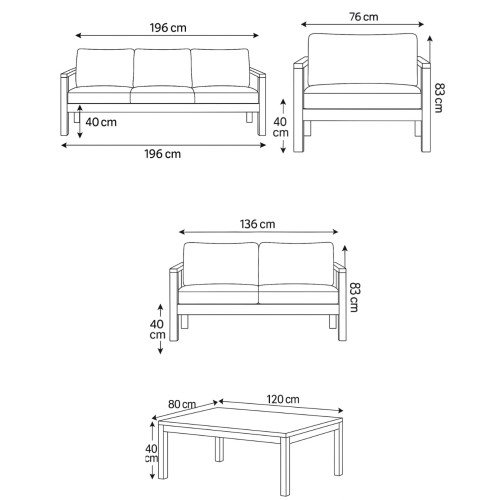 196 cm
40 cm
196 cm
76 cm
83 cm
40 cm
136 cm
83 cm
40 cm
80 cm
120 cm
40 cm